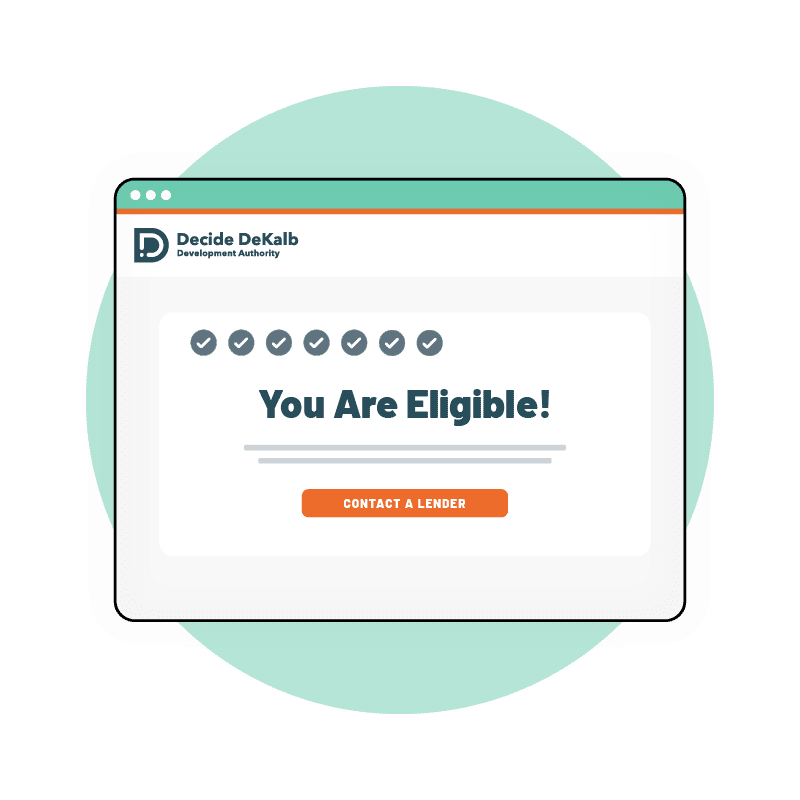 Decide DeKalb
Development Authority

You Are Eligible!

CONTACT A LENDER